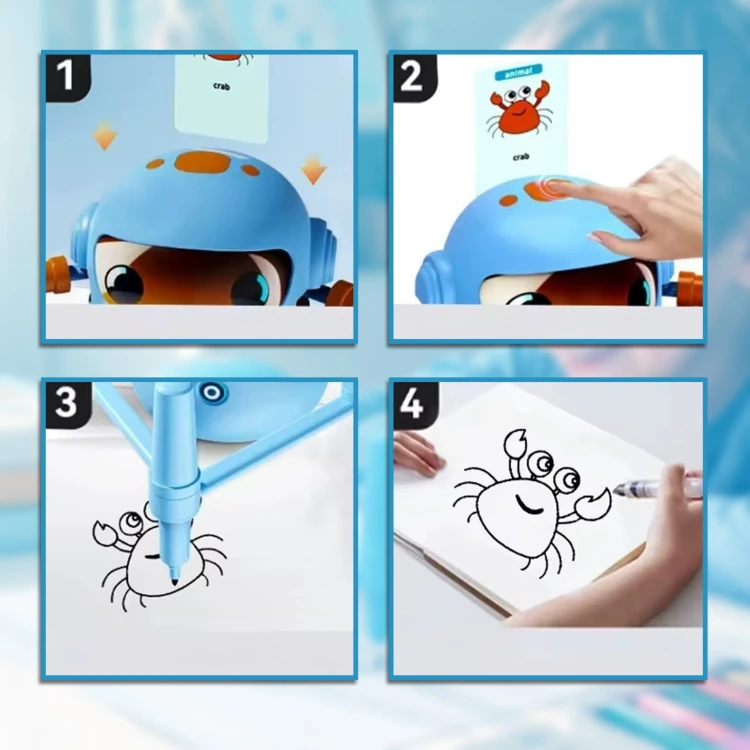 1

crab

2

animal

crab

3

4